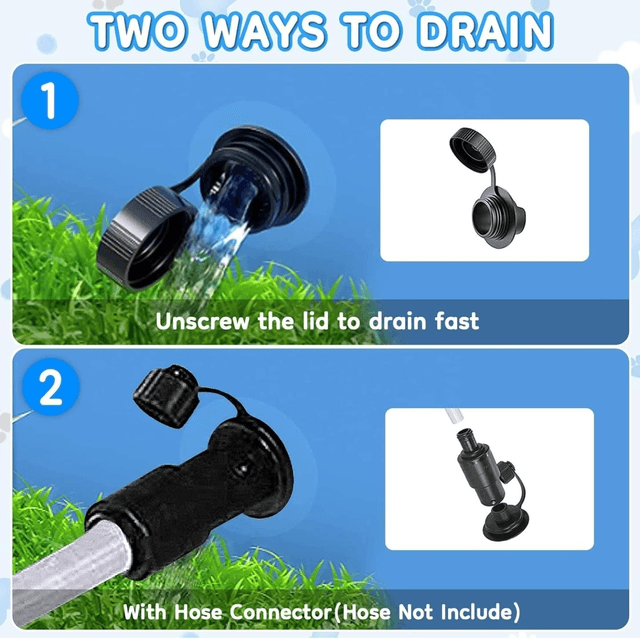 TWO WAYS TO DRAIN

1

Unscrew the lid to drain fast

2

With Hose Connector(Hose Not Include)